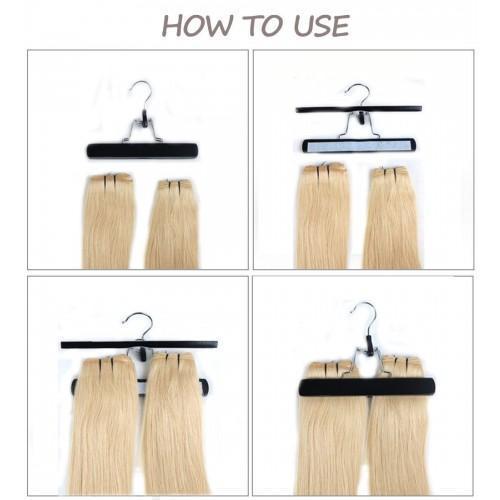 HOW TO USE